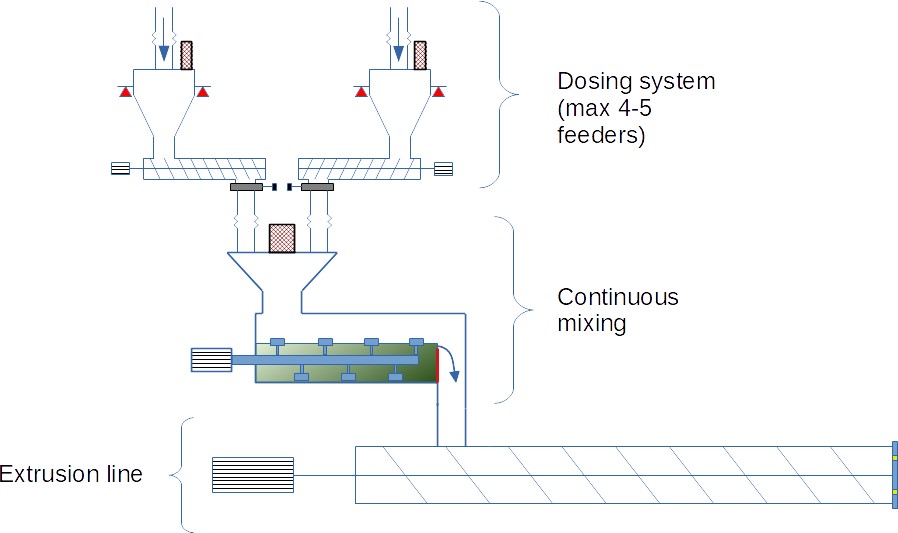 Dosing system (max 4-5 feeders)

Continuous mixing

Extrusion line